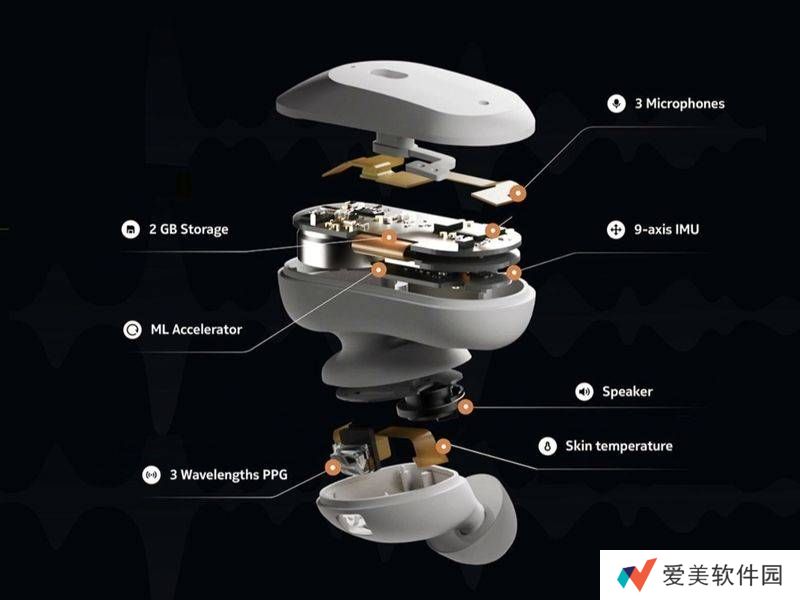 3 Microphones

2 GB Storage

9-axis IMU

ML Accelerator

Speaker

Skin temperature

3 Wavelengths PPG

爱美软件园